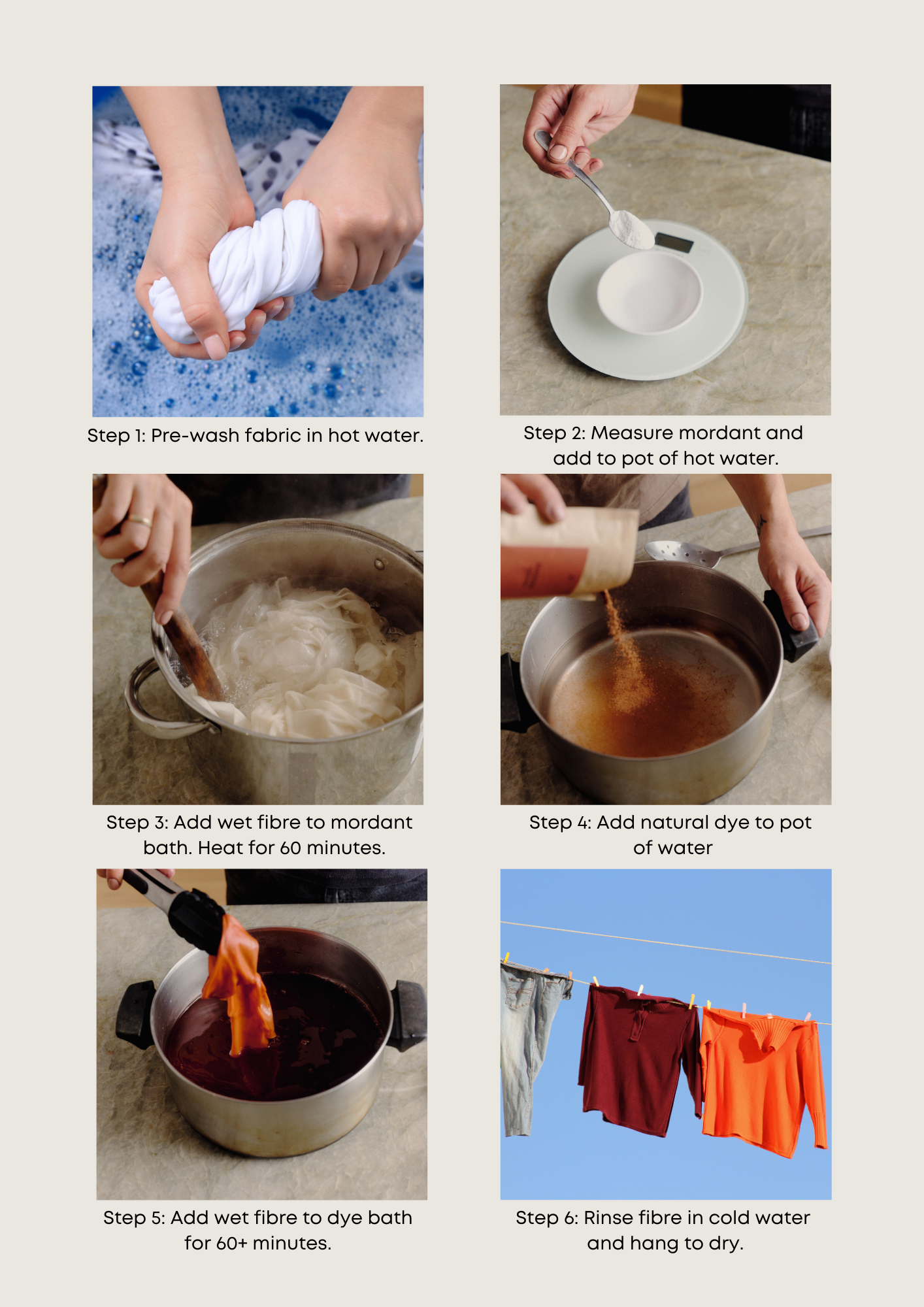 Step 1: Pre-wash fabric in hot water.

Step 2: Measure mordant and add to pot of hot water.

Step 3: Add wet fibre to mordant bath. Heat for 60 minutes.

Step 4: Add natural dye to pot of water

Step 5: Add wet fibre to dye bath for 60+ minutes.

Step 6: Rinse fibre in cold water and hang to dry.